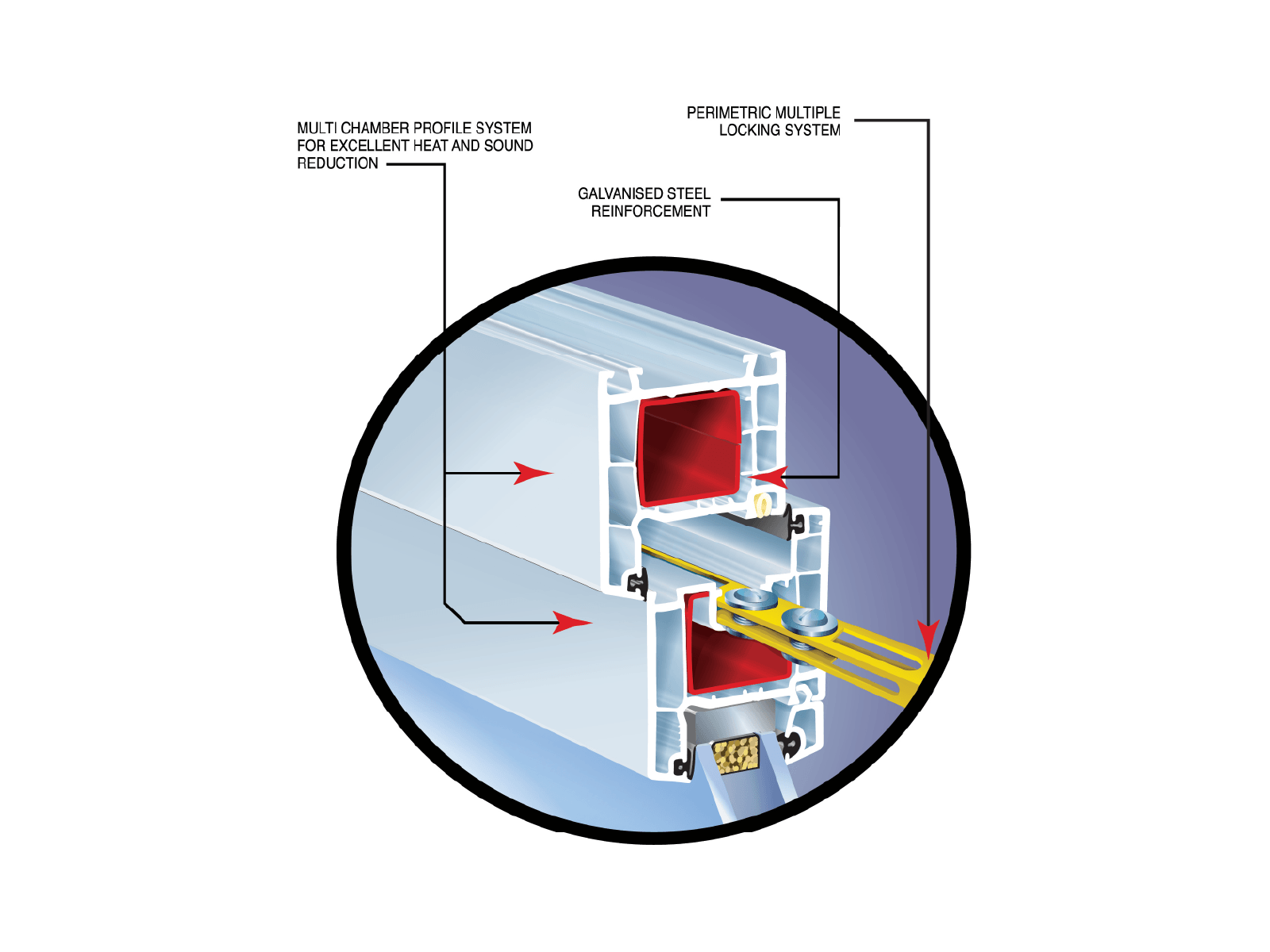 MULTI CHAMBER PROFILE SYSTEM FOR EXCELLENT HEAT AND SOUND REDUCTION

PERIMETRIC MULTIPLE LOCKING SYSTEM

GALVANISED STEEL REINFORCEMENT