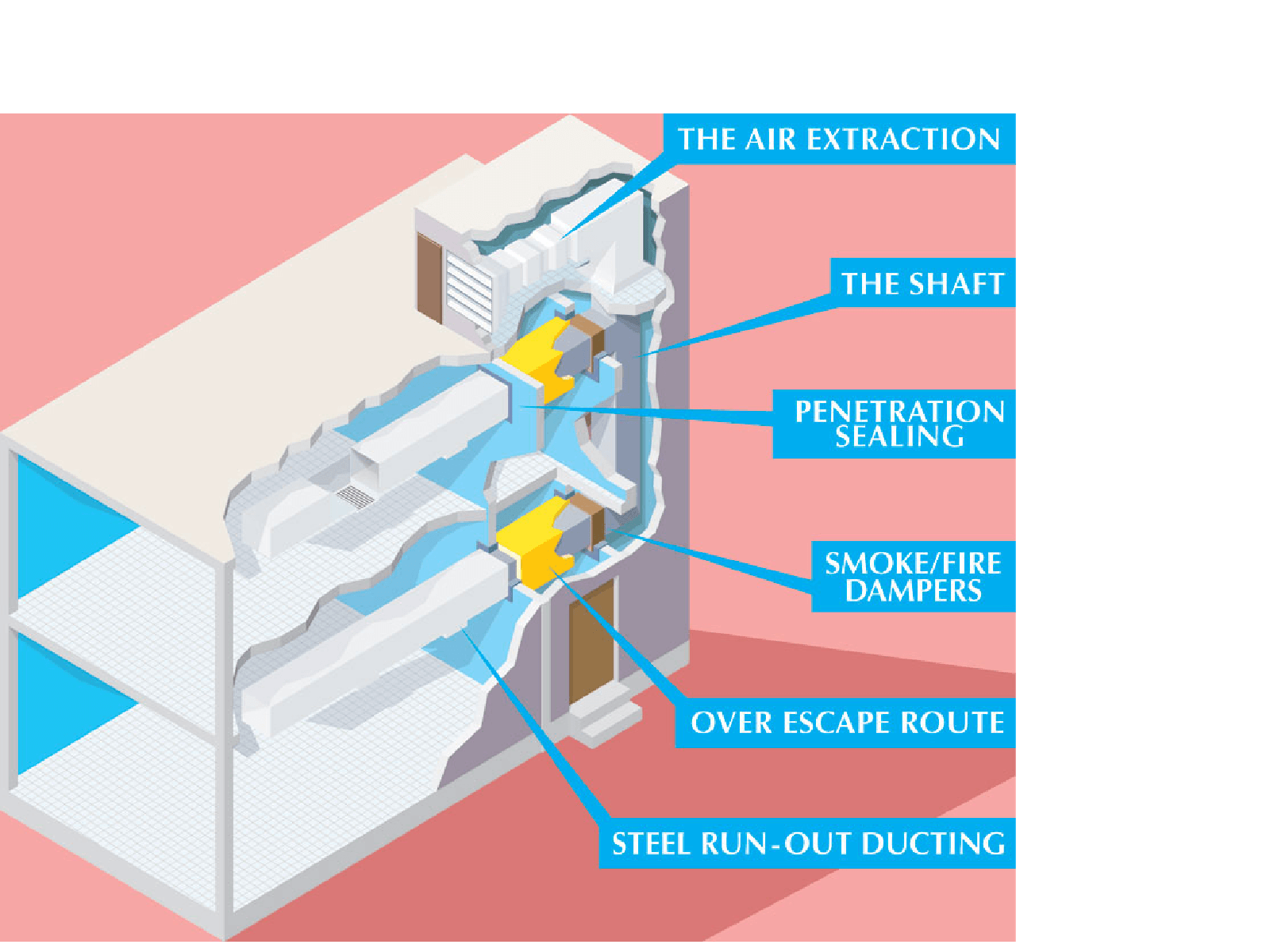 THE AIR EXTRACTION

THE SHAFT

PENETRATION SEALING

SMOKE/FIRE DAMPERS

OVER ESCAPE ROUTE

STEEL RUN-OUT DUCTING